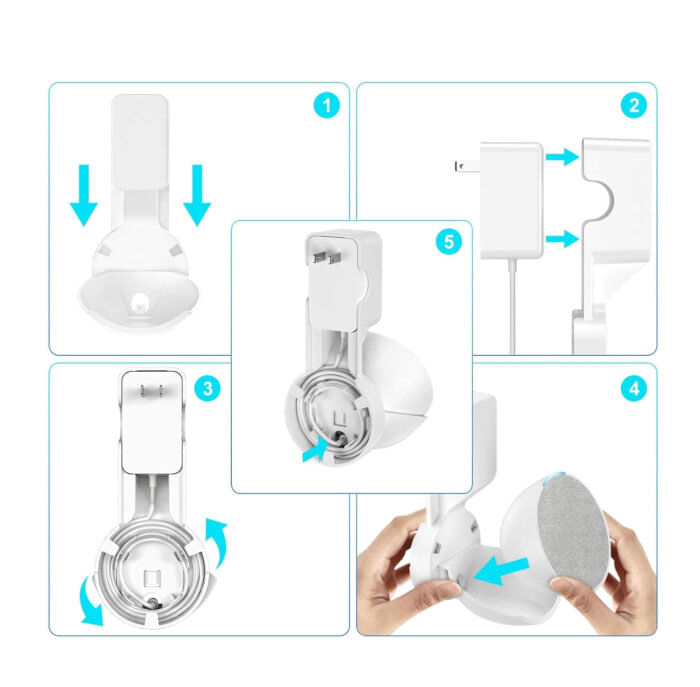 1

2

5

3

4